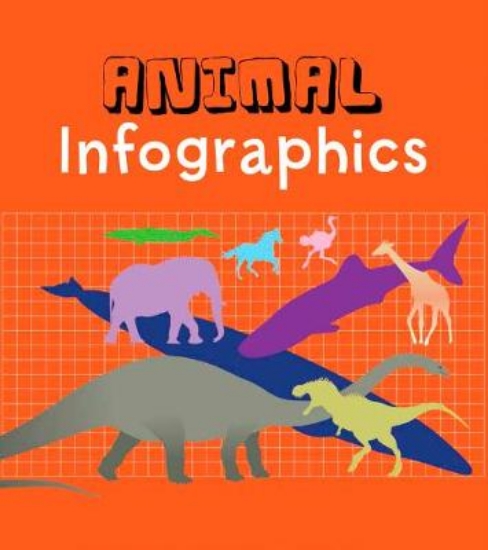 ANIMAL
Infographics